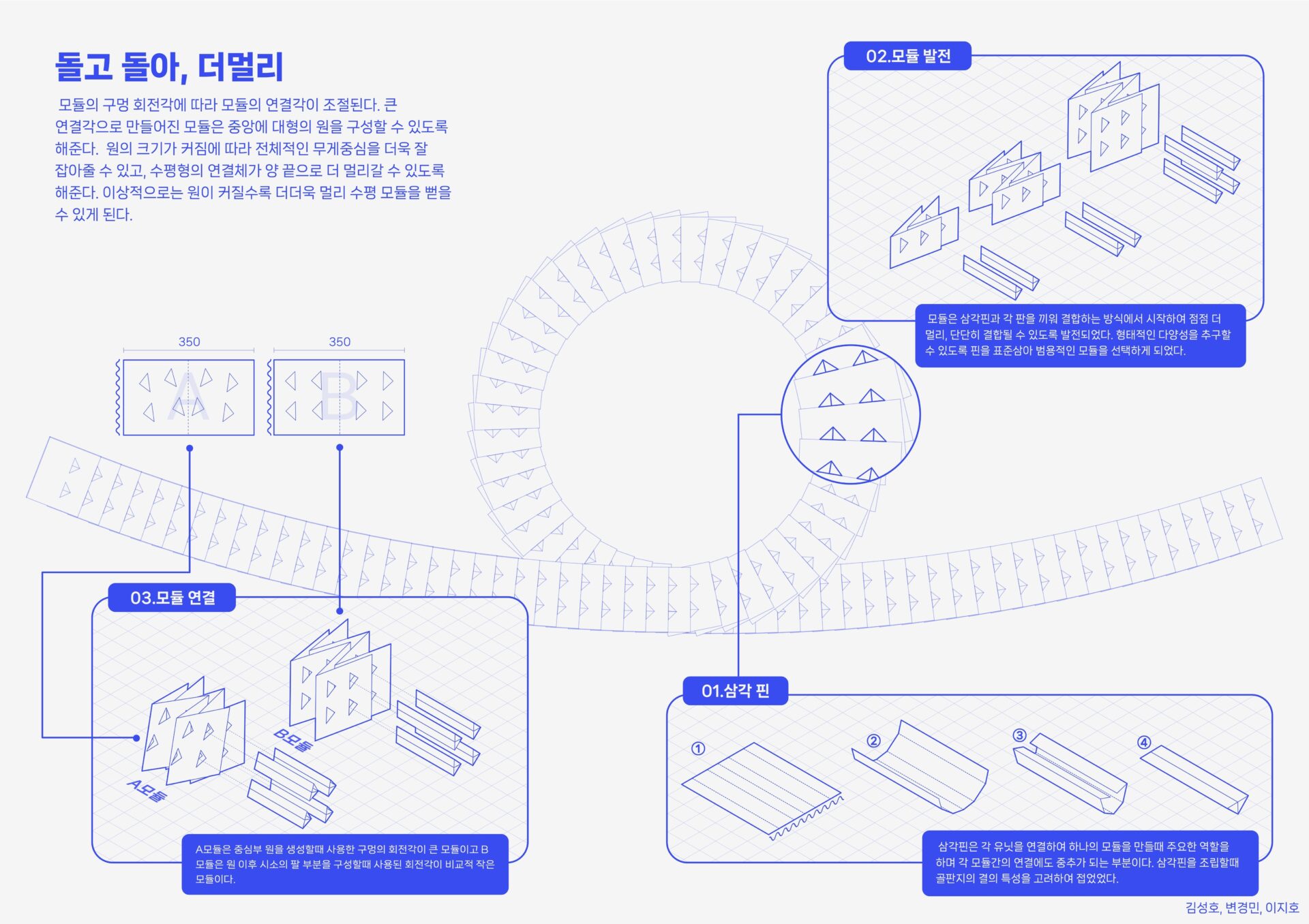 돌고 돌아, 더멀리

모듈의 구멍 회전각에 따라 모듈의 연결각이 조절된다. 큰 연결각으로 만들어진 모듈은 중앙에 대형의 원을 구성할 수 있도록 해준다. 원의 크기가 커짐에 따라 전체적인 무게중심을 더욱 잘 잡아줄 수 있고, 수평형의 연결체가 양 끝으로 더 멀리갈 수 있도록 해준다. 이상적으로는 원이 커질수록 더더욱 멀리 수평 모듈을 뻗을 수 있게 된다.

02.모듈 발전

모듈은 삼각핀과 각 판을 끼워 결합하는 방식에서 시작하여 점점 더 멀리, 단단히 결합될 수 있도록 발전되었다. 형태적인 다양성을 추구할 수 있도록 핀을 표준삼아 범용적인 모듈을 선택하게 되었다.

350

A

350

B

03.모듈 연결

B모듈

A모듈

A모듈은 중심부 원을 생성할때 사용한 구멍의 회전각이 큰 모듈이고 B 모듈은 원 이후 시소의 팔 부분을 구성할때 사용된 회전각이 비교적 작은 모듈이다.

01.삼각 핀

①

②

③

④

삼각핀은 각 유닛을 연결하여 하나의 모듈을 만들때 주요한 역할을 하며 각 모듈간의 연결에도 중추가 되는 부분이다. 삼각핀을 조립할때 골판지의 결의 특성을 고려하여 접었었다.

김성호, 변경민, 이지호